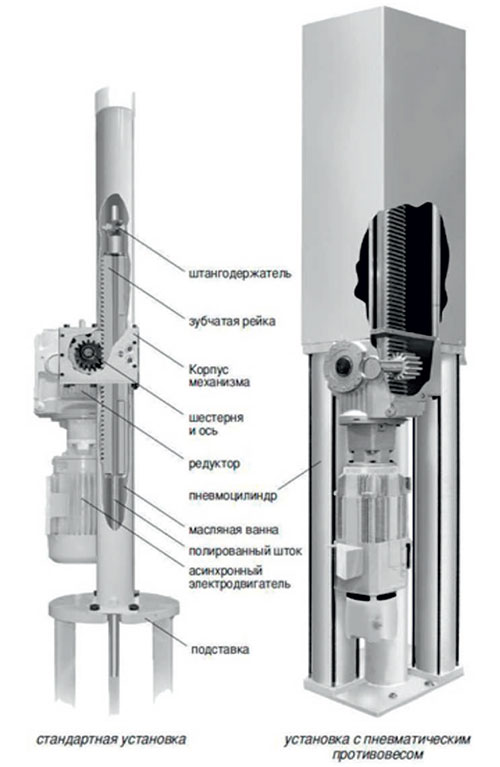 штангодержатель

зубчатая рейка

Корпус механизма

шестерня и ось

редуктор

пневмоцилиндр

масляная ванна

полированный шток

асинхронный электродвигатель

подставка

стандартная установка

установка с пневматическим противовесом